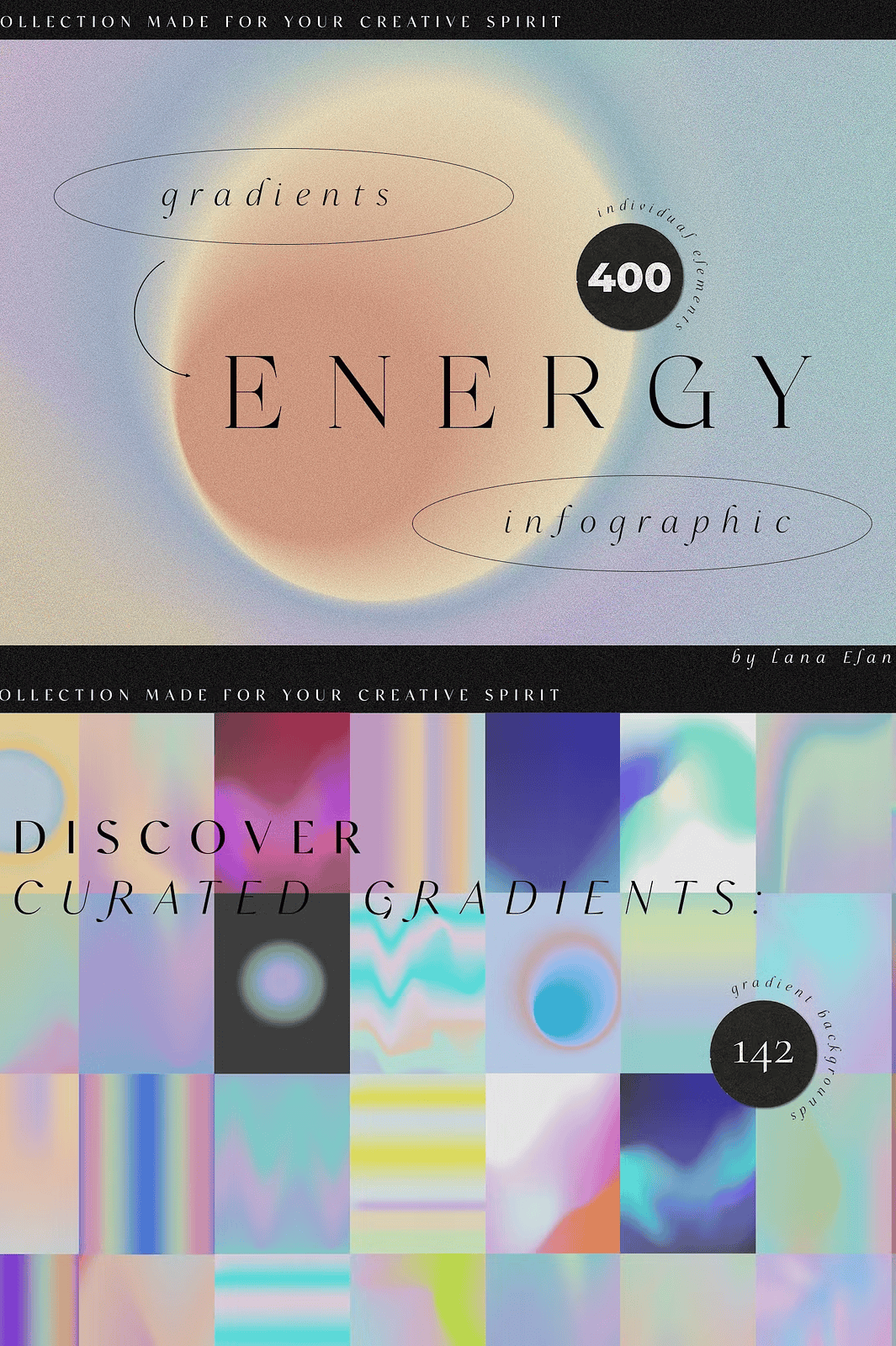 OLLECTION MADE FOR YOUR CREATIVE SPIRIT

gradients

individual elements

400

ENERGY

infographic

by Lana Elan

OLLECTION MADE FOR YOUR CREATIVE SPIRIT

DISCOVER
CURATED GRADIENTS:

gradient backgrounds

142