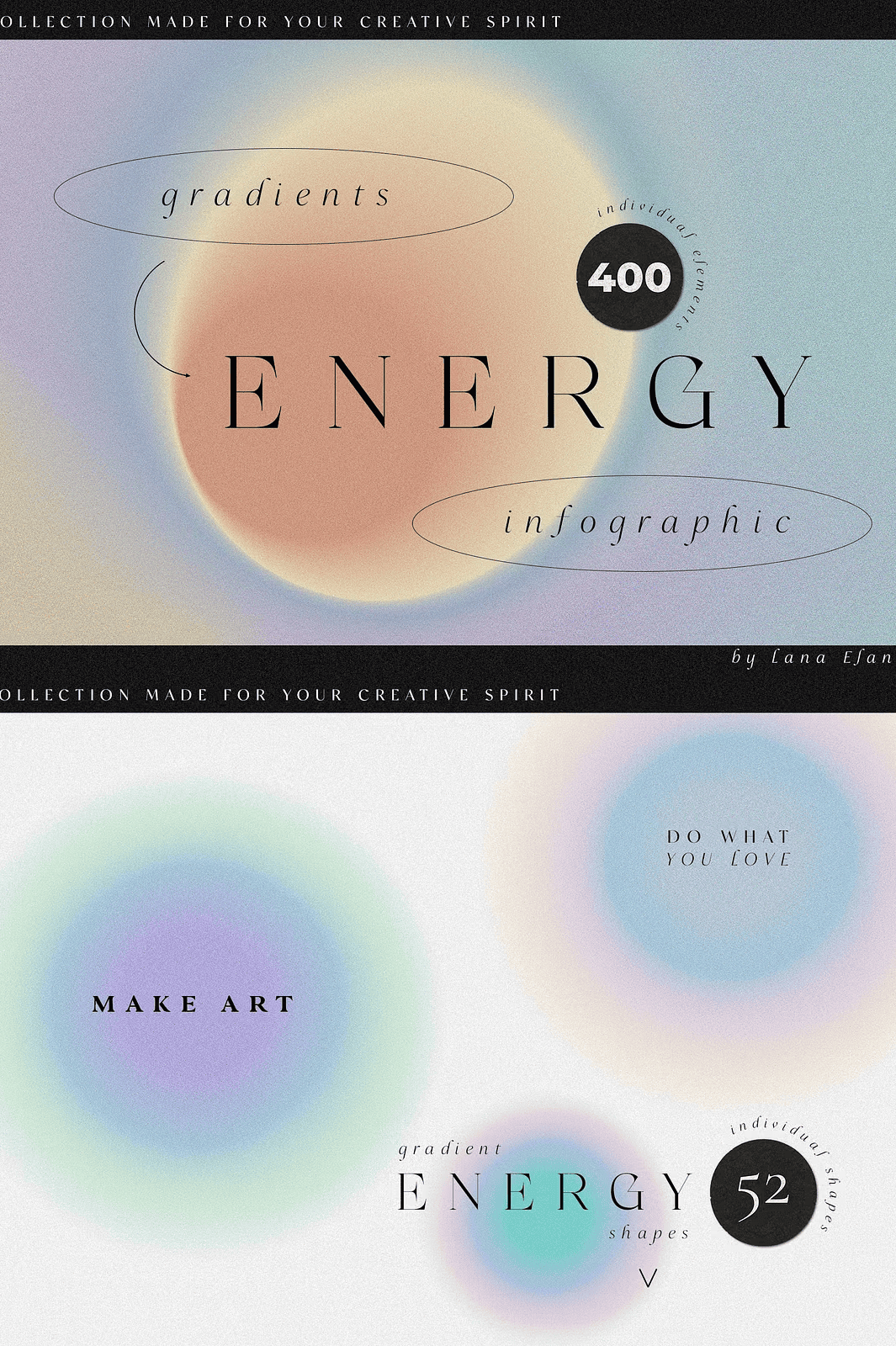 OLLECTION MADE FOR YOUR CREATIVE SPIRIT

gradients

individual elements

400

ENERGY

infographic

by Lana Efan

OLLECTION MADE FOR YOUR CREATIVE SPIRIT

DO WHAT YOU LOVE

MAKE ART

gradient

ENERGY

shapes

individual shapes

52